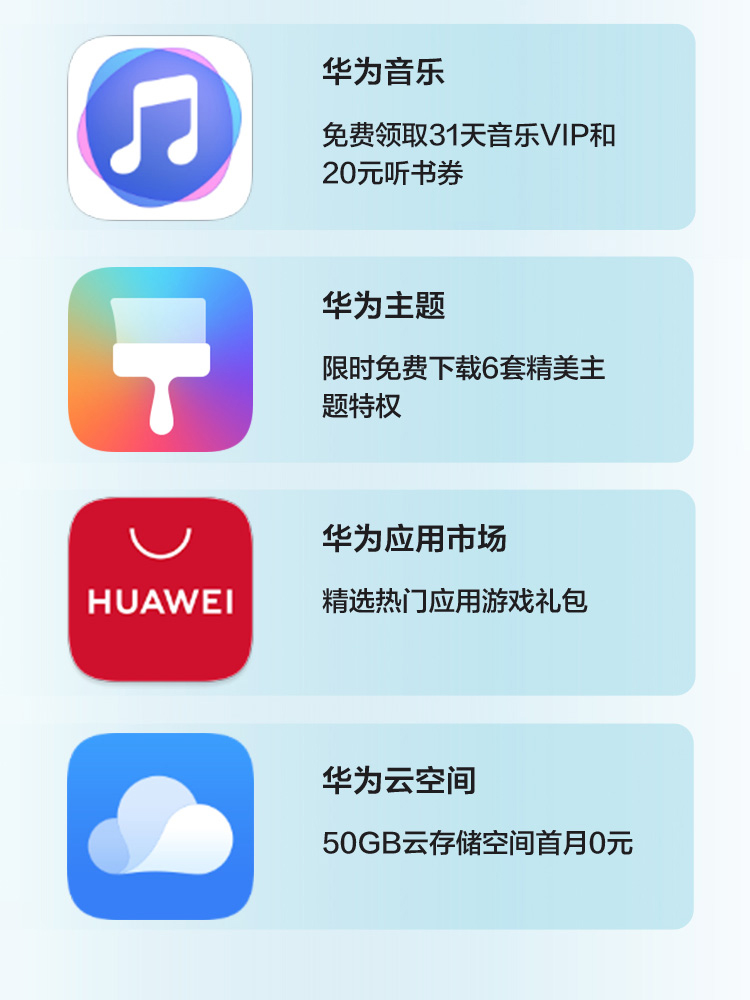 华为音乐

免费领取31天音乐VIP和20元听书券

华为主题

限时免费下载6套精美主题特权

HUAWEI

华为应用市场

精选热门应用游戏礼包

华为云空间

50GB云存储空间首月0元